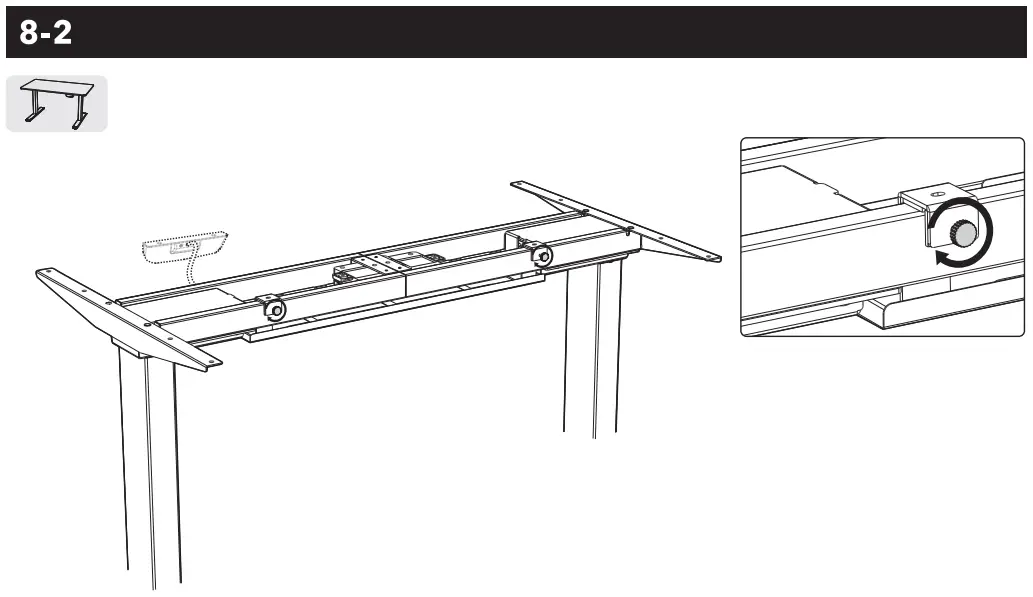 8-2