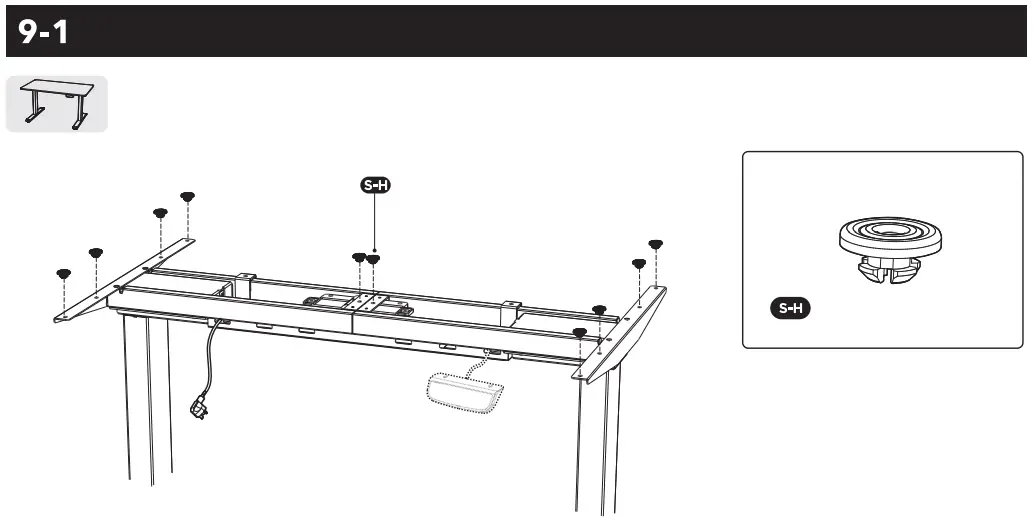 9-1

S-H

S-H