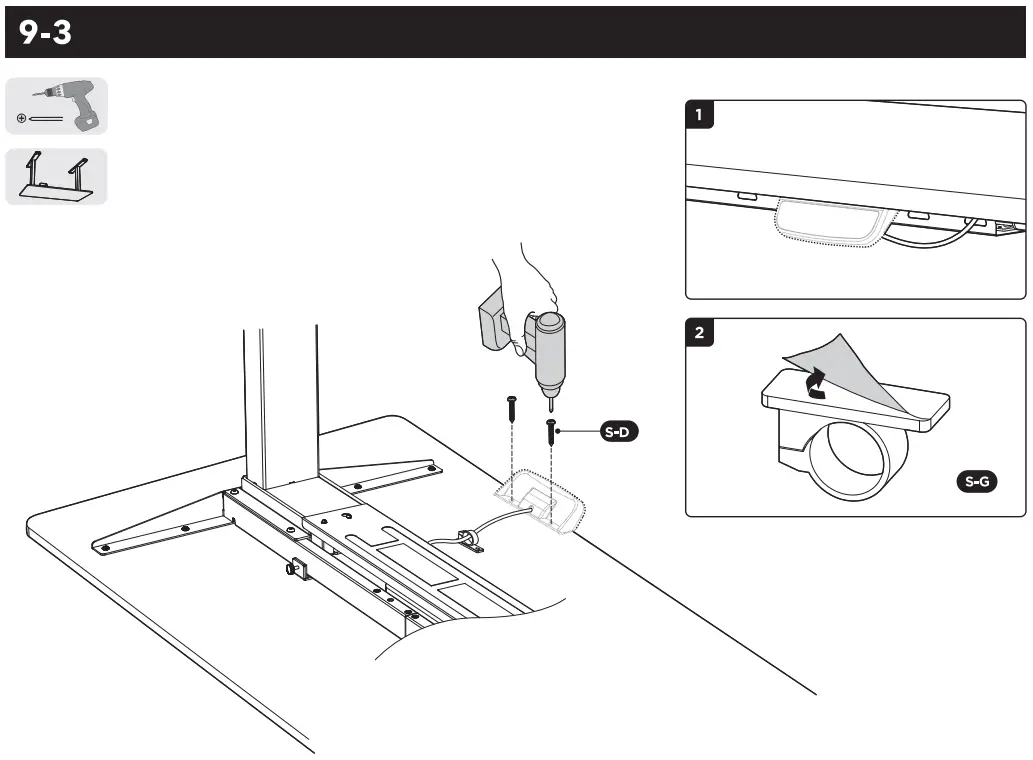 9-3

S-D

1

2

S-G