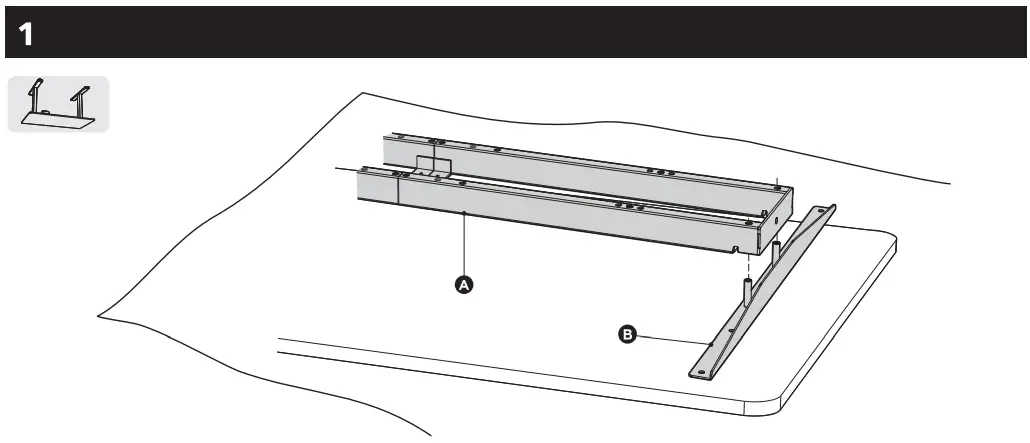 1

A

B