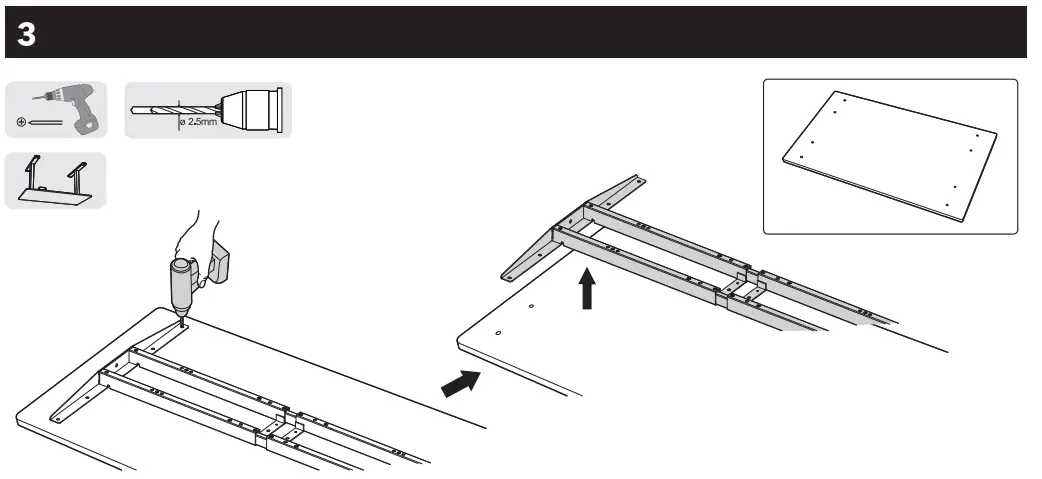 3

ø 2.5mm