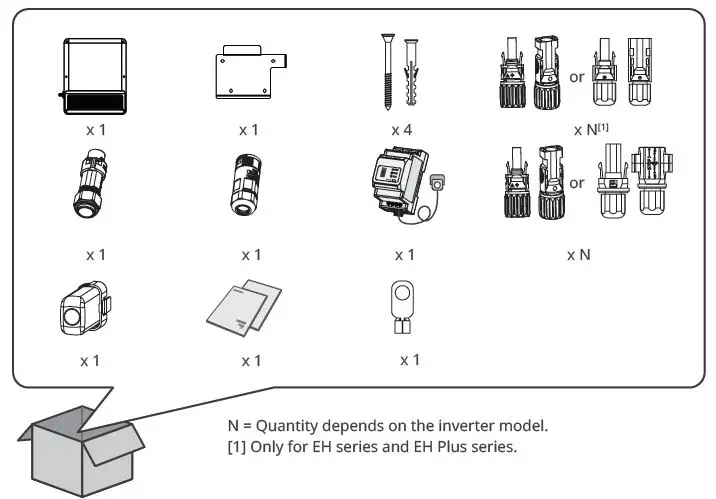 x 1

x 1

x 4

or

x N$^{[1]}$

x 1

x 1

x 1

or

x N

x 1

x 1

x 1

N = Quantity depends on the inverter model.
[1] Only for EH series and EH Plus series.