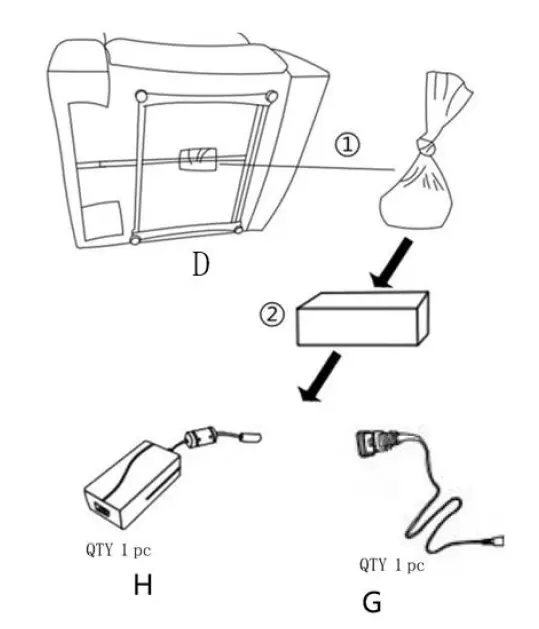 ①

D

②

QTY 1 pc

H

QTY 1 pc

G