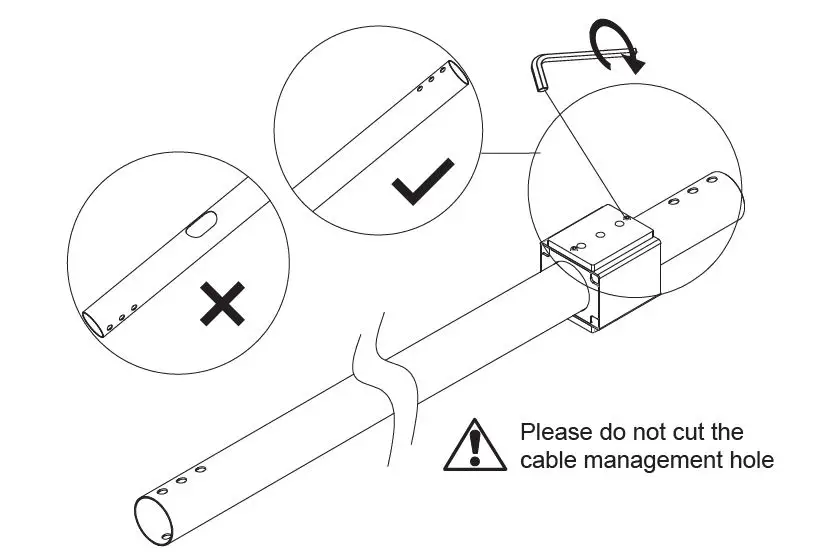 Please do not cut the cable management hole