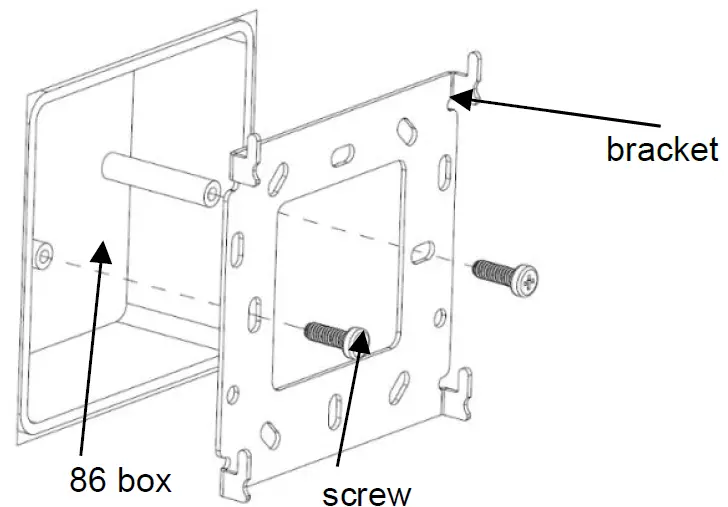 bracket

86 box

screw