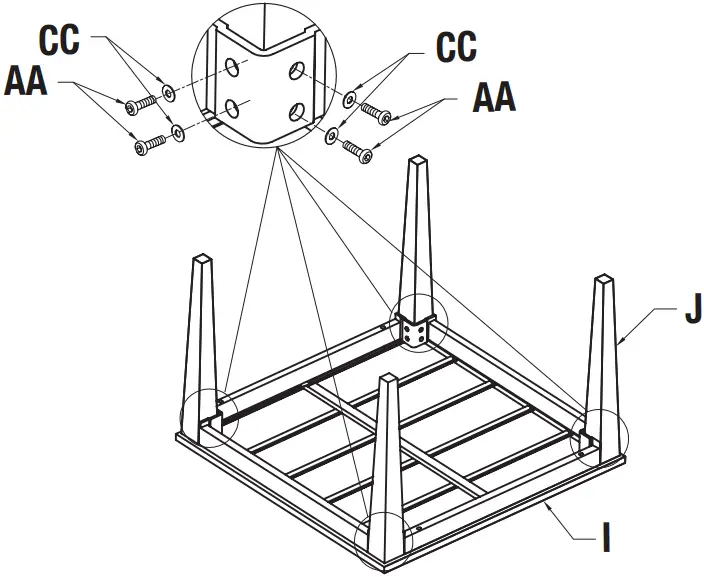 CC
AA
CC
AA
J
I