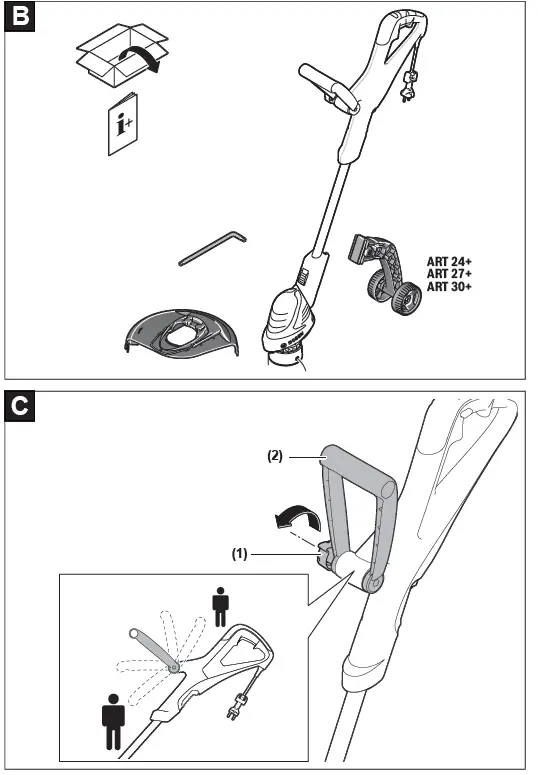 B

i+

ART 24+
ART 27+
ART 30+

C

(2)

(1)