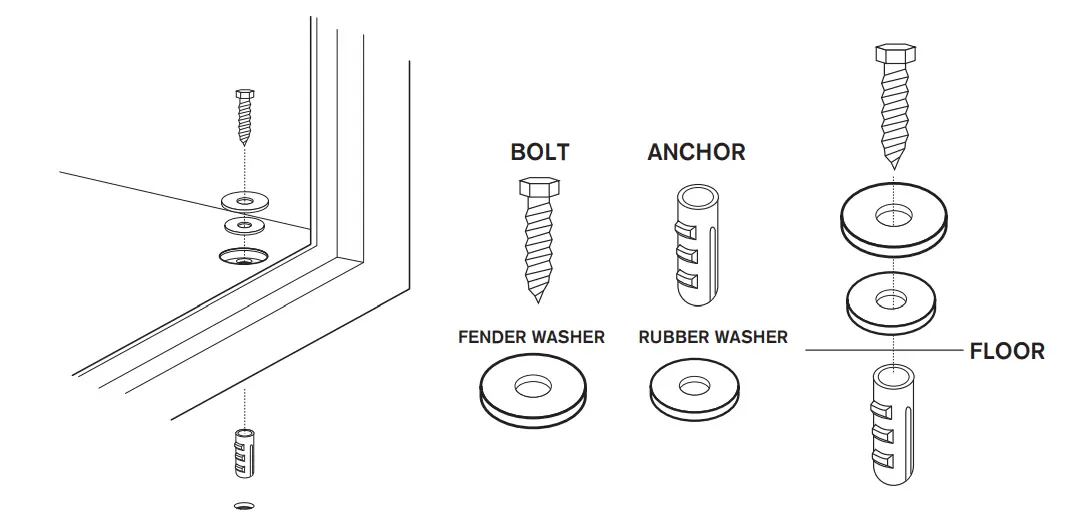 BOLT
ANCHOR
FENDER WASHER
RUBBER WASHER
FLOOR