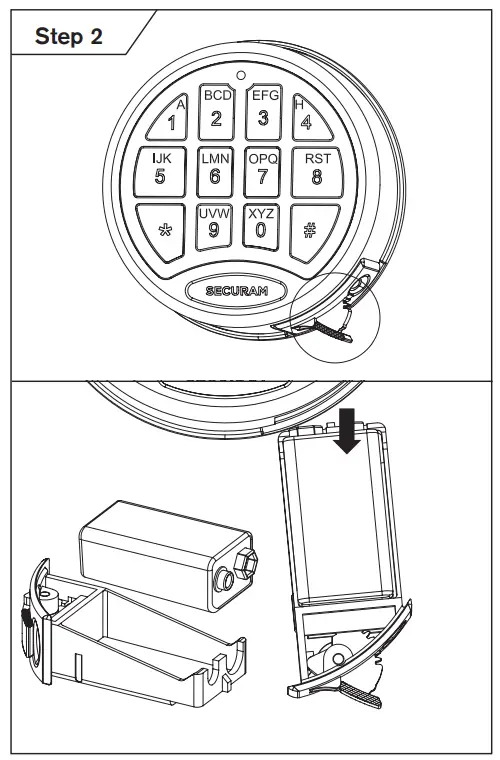 Step 2

A
1

BCD
2

EFG
3

H
4

IJK
5

LMN
6

OPQ
7

RST
8

*

UVW
9

XYZ
0

#

SECURAM