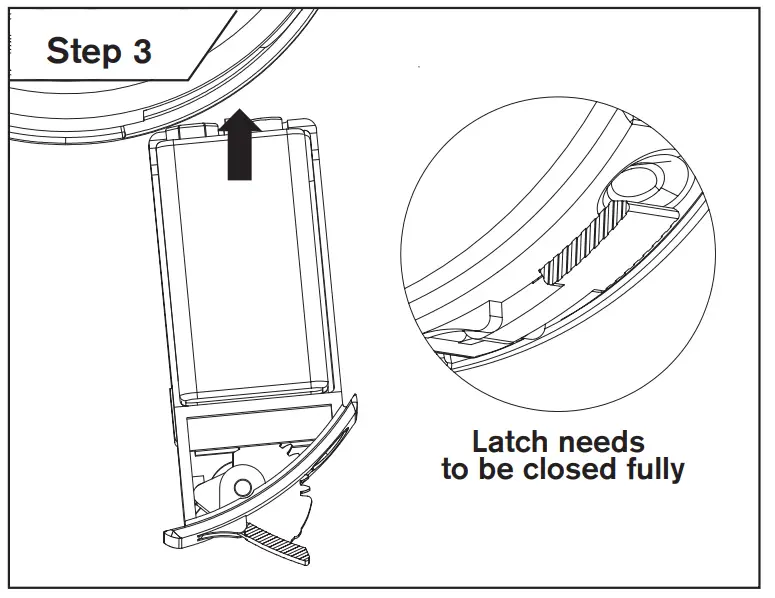 Step 3

Latch needs to be closed fully