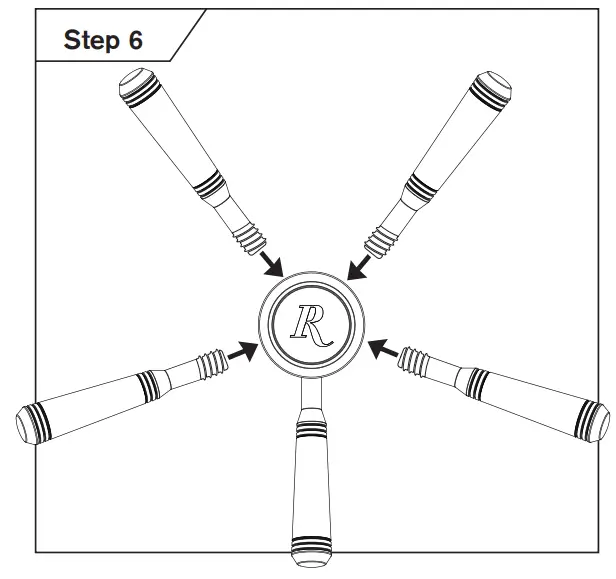 Step 6

R