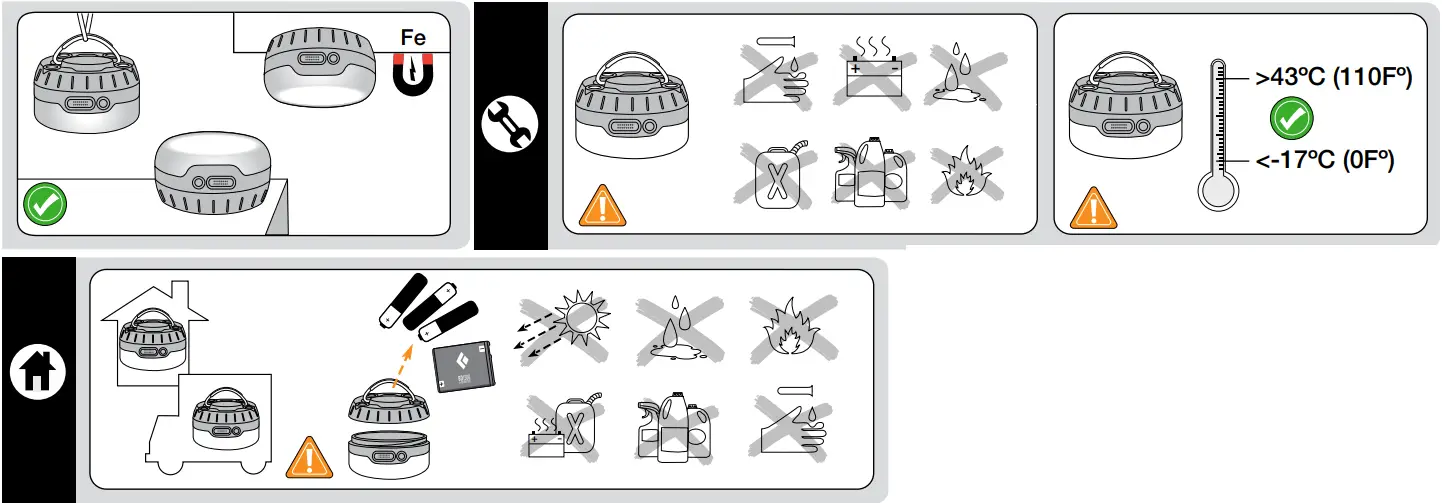 Fe

>43ºC (110Fº)

<-17ºC (0Fº)