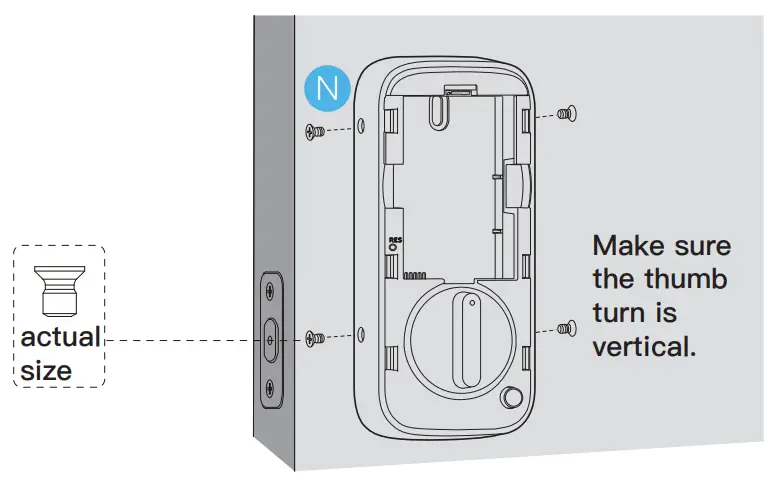 N

RES

actual size

Make sure the thumb turn is vertical.