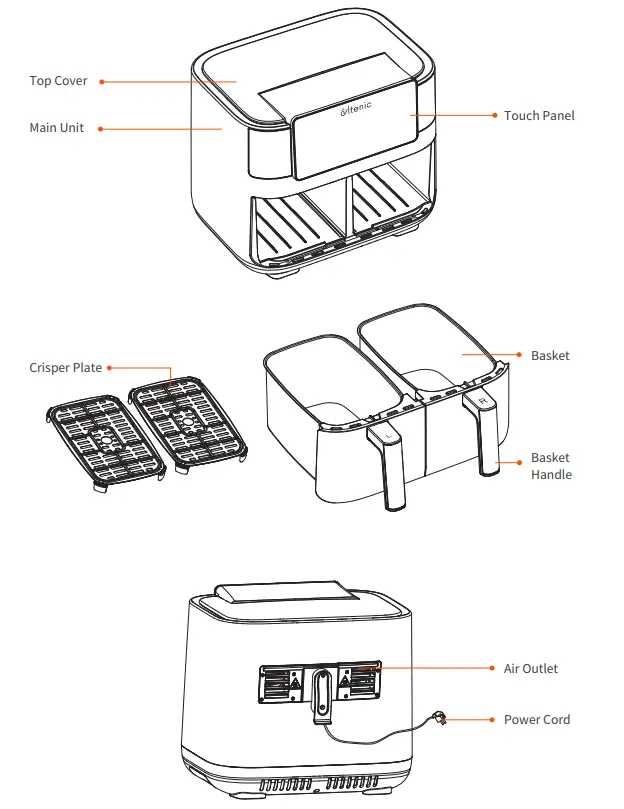 Top Cover
Main Unit
Ultenic
Touch Panel

Crisper Plate
Basket
L
R
Basket Handle

Air Outlet
Power Cord