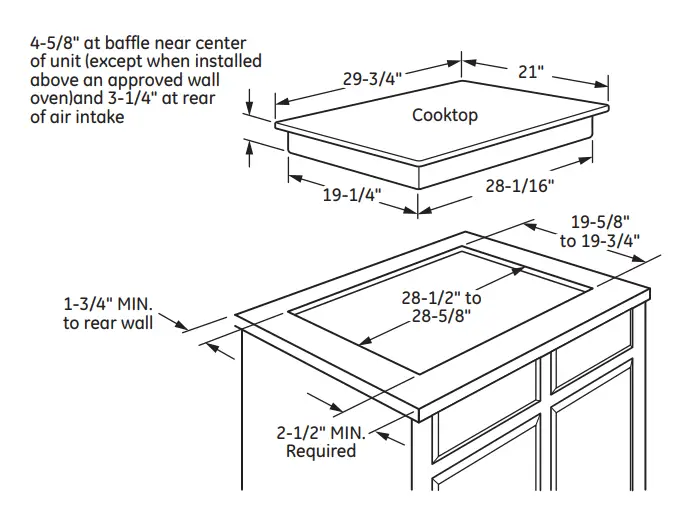 4-5/8" at baffle near center of unit (except when installed above an approved wall oven)and 3-1/4" at rear of air intake

29-3/4"

21"

Cooktop

19-1/4"

28-1/16"

19-5/8" to 19-3/4"

28-1/2" to 28-5/8"

1-3/4" MIN. to rear wall

2-1/2" MIN. Required