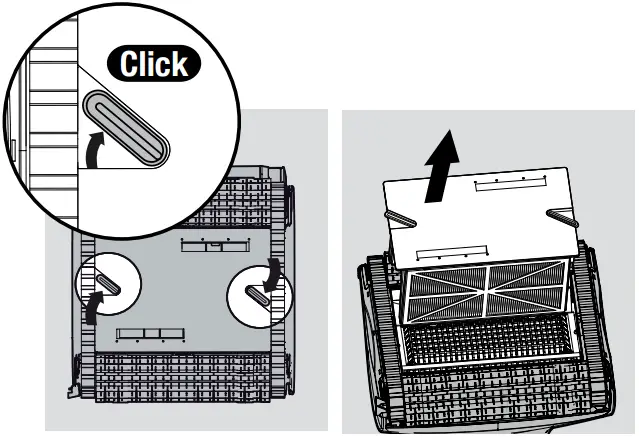 Click