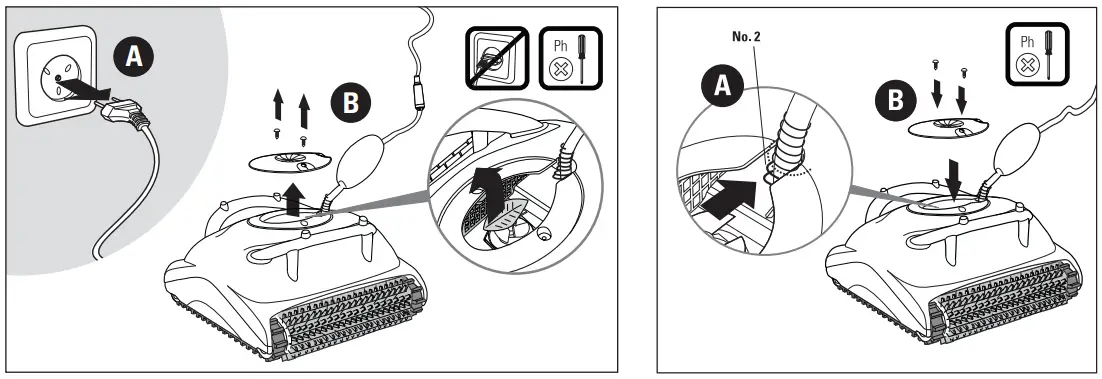 A

B

Ph

No. 2

A

B

Ph