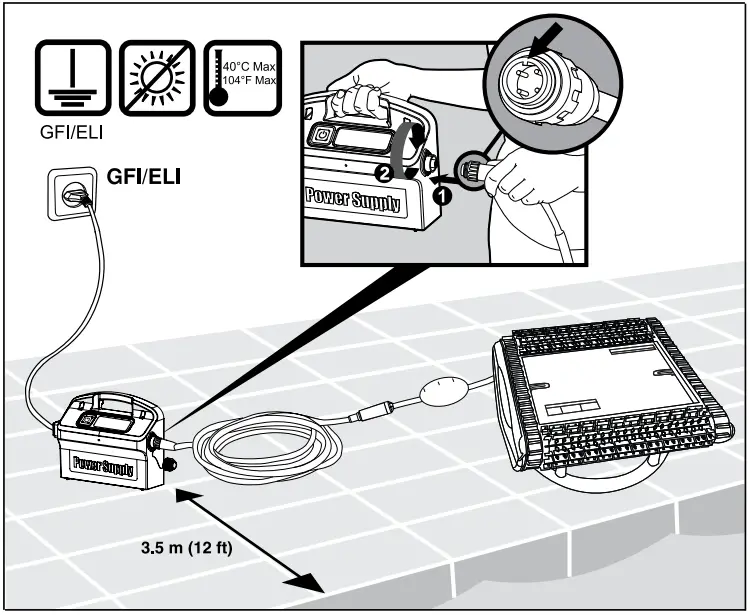 40°C Max
104°F Max

GFI/ELI

GFI/ELI

Power Supply

2

1

Power Supply

3.5 m (12 ft)