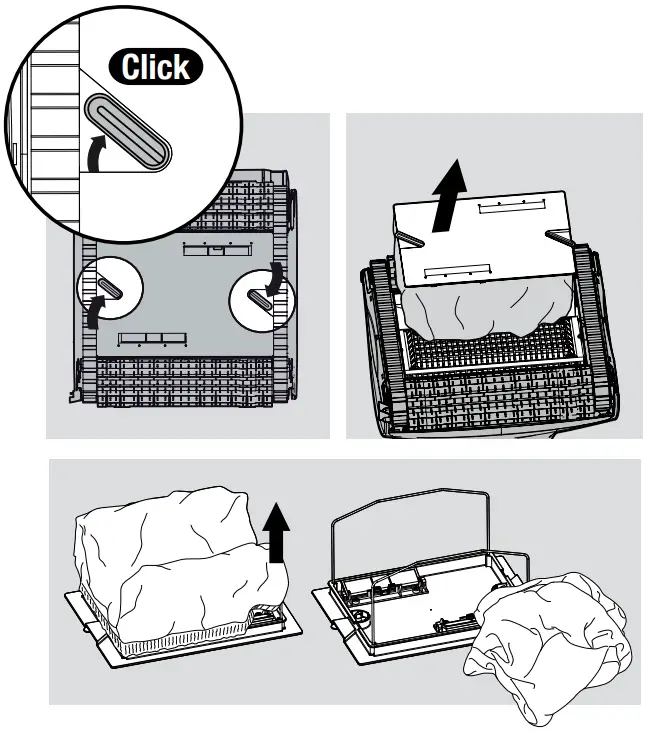 Click