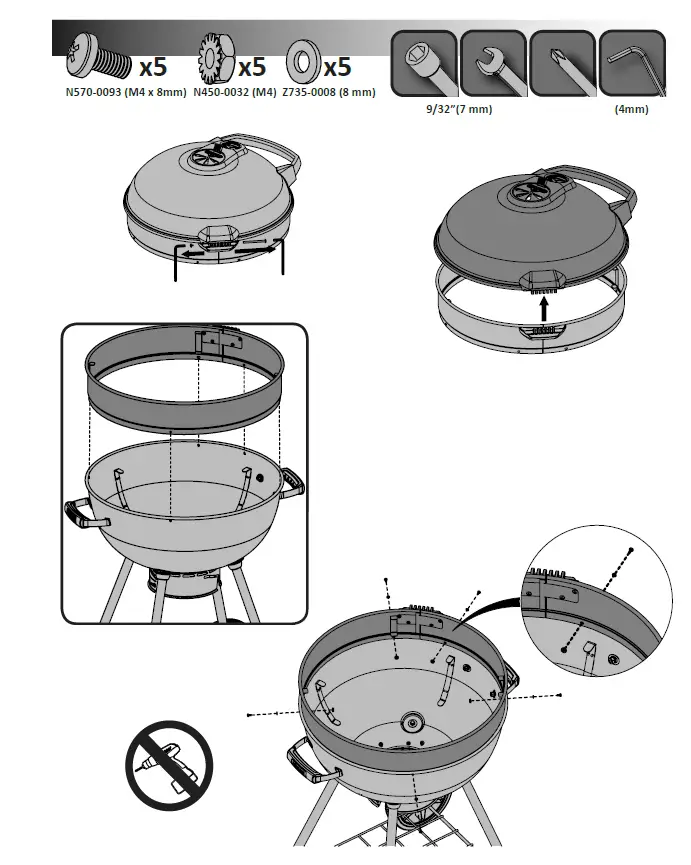 x5
N570-0093 (M4 x 8mm)
x5
N450-0032 (M4)
x5
Z735-0008 (8 mm)
9/32"(7 mm)
(4mm)