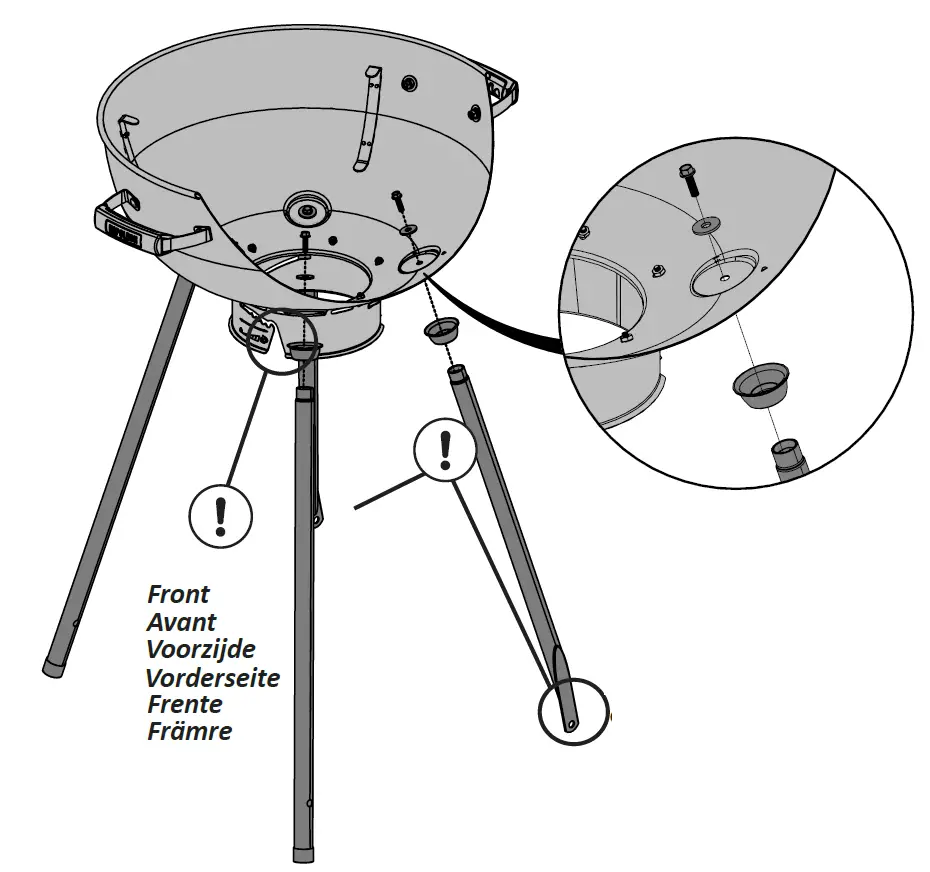 !
!
Front
Avant
Voorzijde
Vorderseite
Frente
Främre