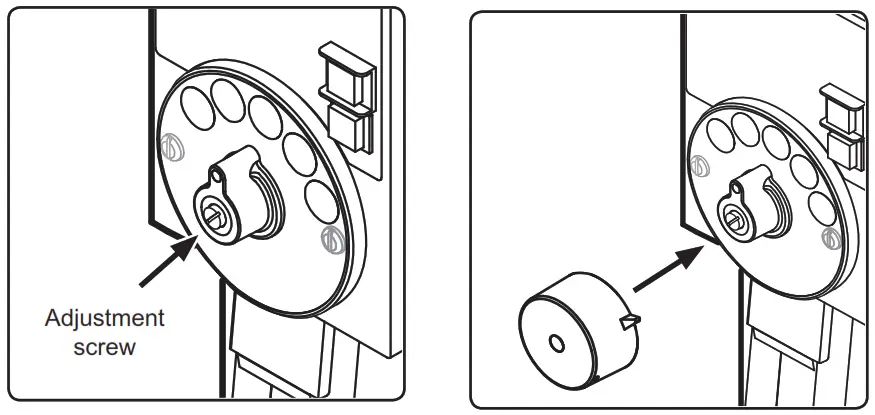 Adjustment screw