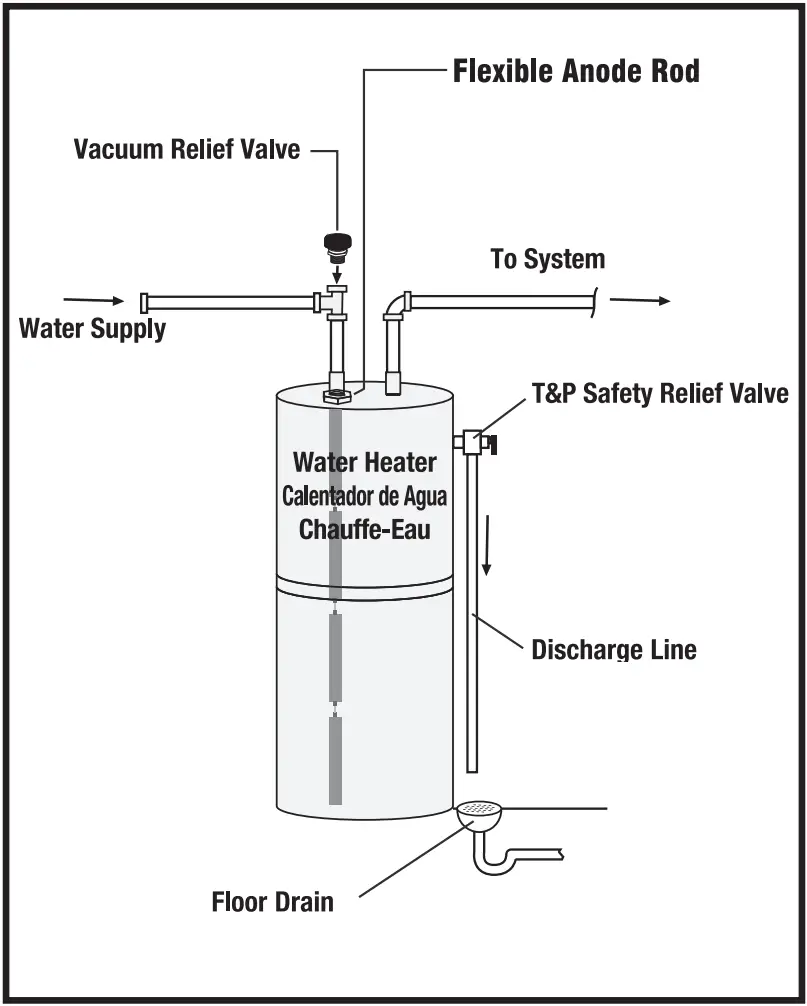 Flexible Anode Rod

Vacuum Relief Valve

To System

Water Supply

T&P Safety Relief Valve

Water Heater
Calentador de Agua
Chauffe-Eau

Discharge Line

Floor Drain