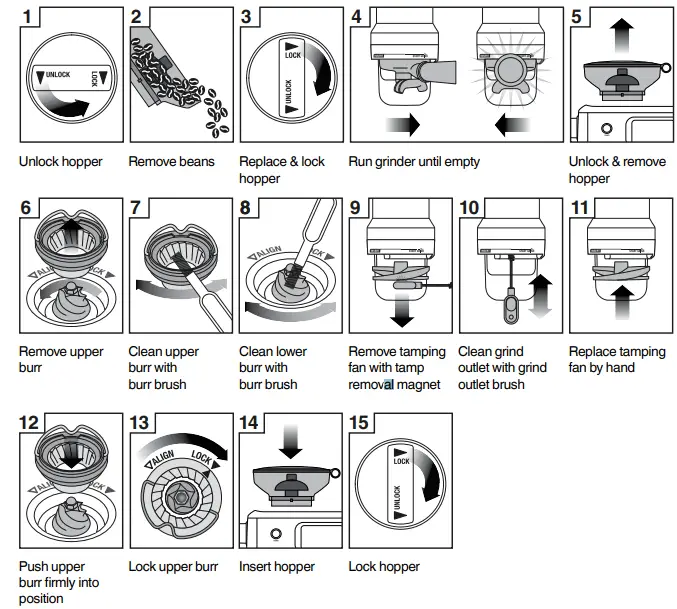 1
UNLOCK
LOCK
Unlock hopper

2
Remove beans

3
LOCK
UNLOCK
Replace & lock hopper

4
Run grinder until empty

5
Unlock & remove hopper

6
ALIGN
LOCK
Remove upper burr

7
Clean upper burr with burr brush

8
ALIGN
LOCK
Clean lower burr with burr brush

9
Remove tamping fan with tamp removal magnet

10
Clean grind outlet with grind outlet brush

11
Replace tamping fan by hand

12
ALIGN
LOCK
Push upper burr firmly into position

13
ALIGN
LOCK
Lock upper burr

14
Insert hopper

15
LOCK
UNLOCK
Lock hopper