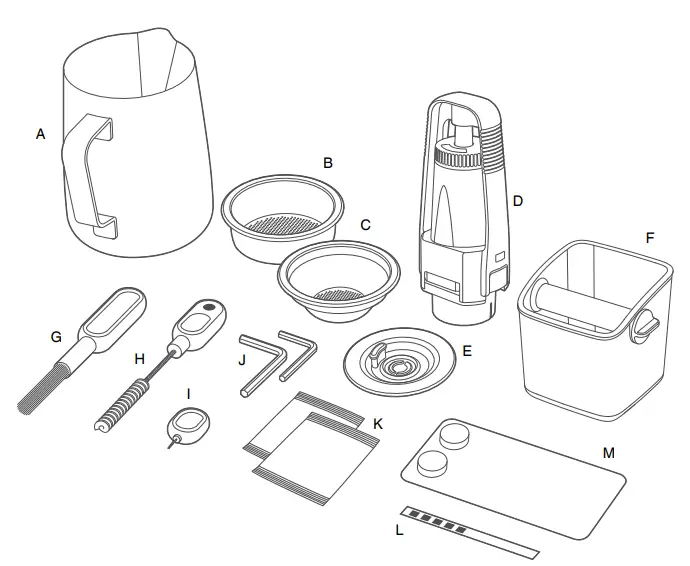 A
B
C
D
F
G
H
J
E
I
K
M
L