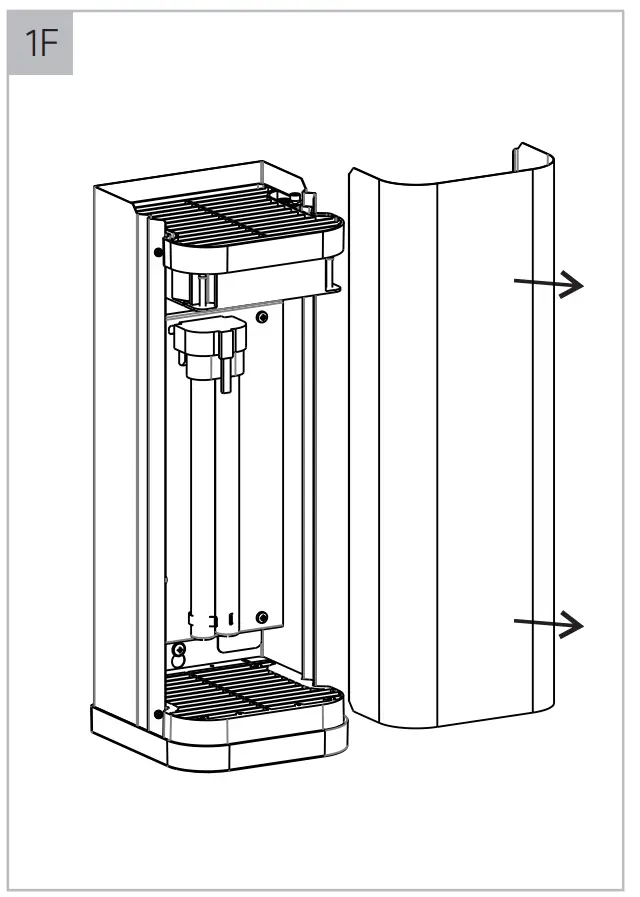 1F