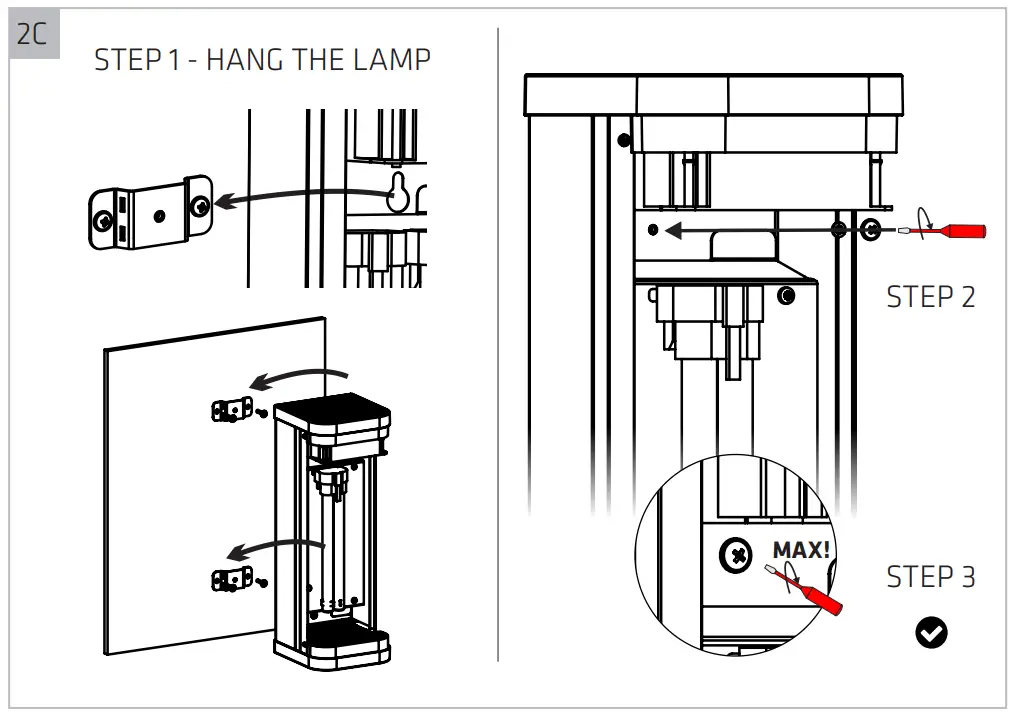 2C

STEP 1 - HANG THE LAMP

STEP 2

MAX!

STEP 3