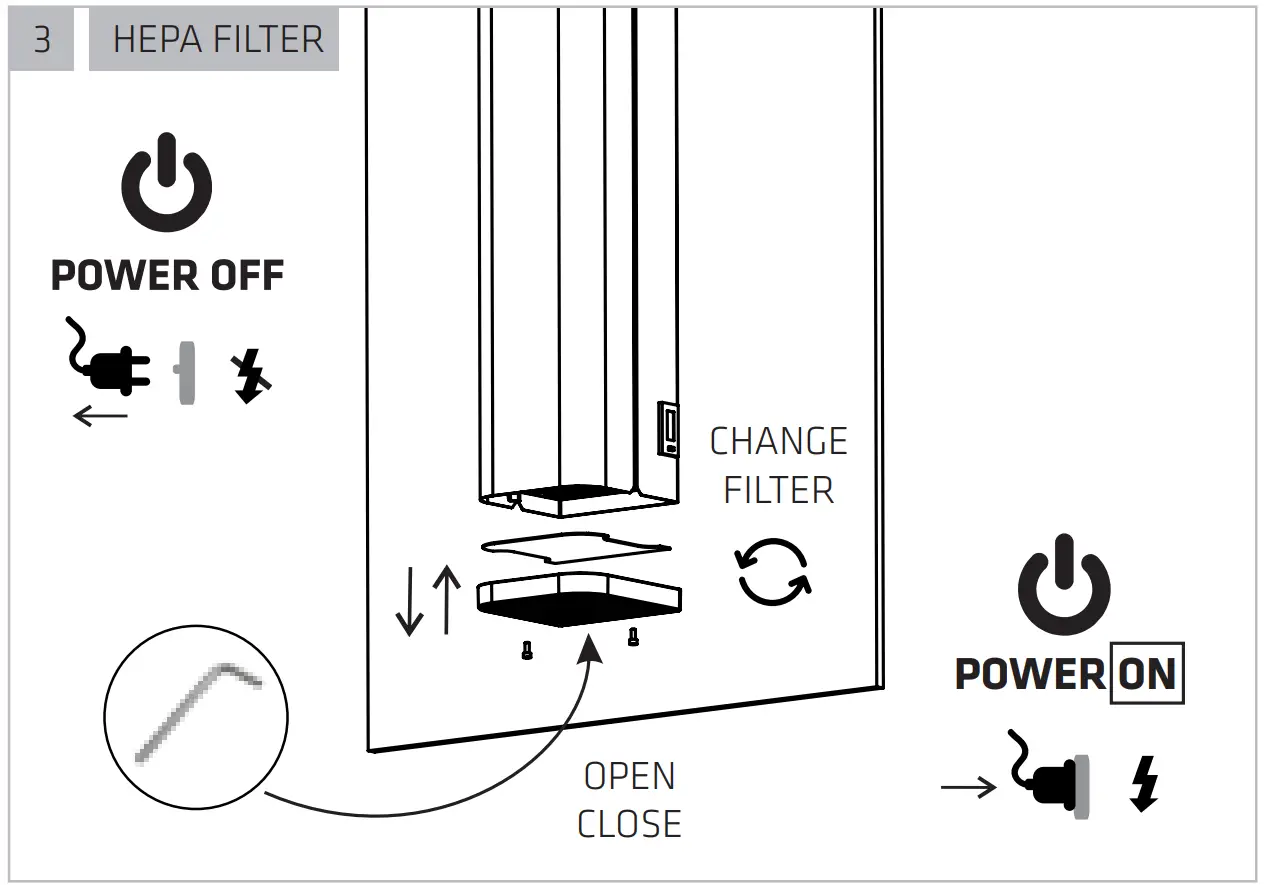 3 HEPA FILTER

POWER OFF

CHANGE FILTER

POWER ON

OPEN CLOSE