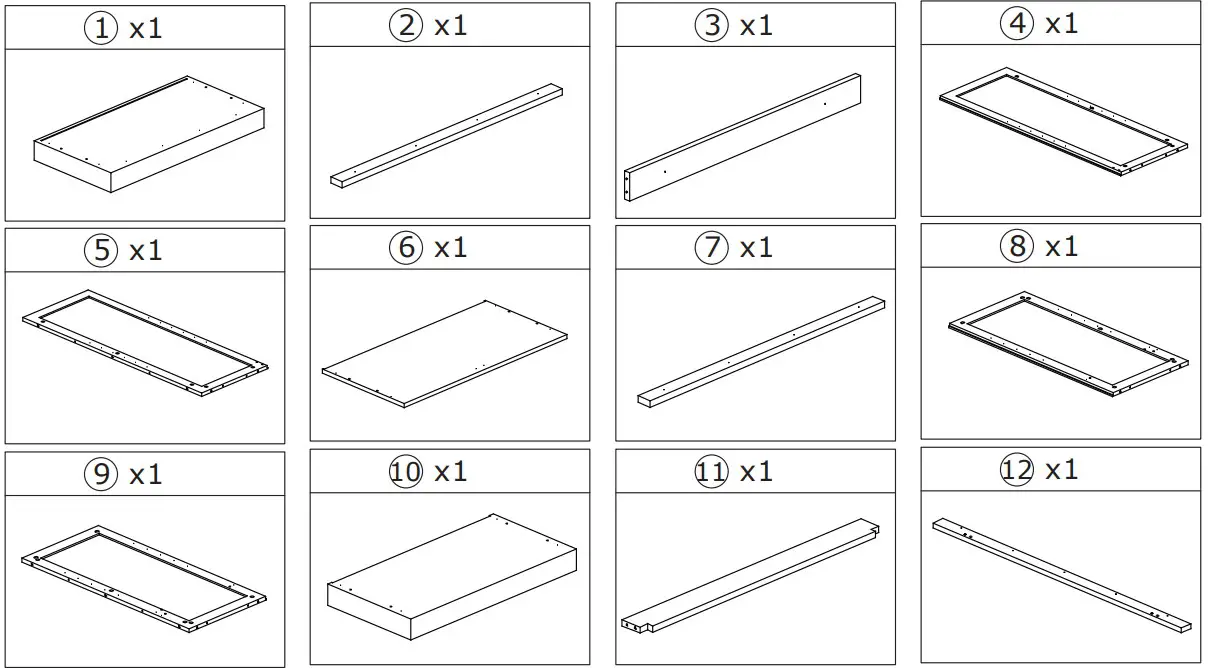 ① x1

② x1

③ x1

④ x1

⑤ x1

⑥ x1

⑦ x1

⑧ x1

⑨ x1

⑩ x1

⑪ x1

⑫ x1