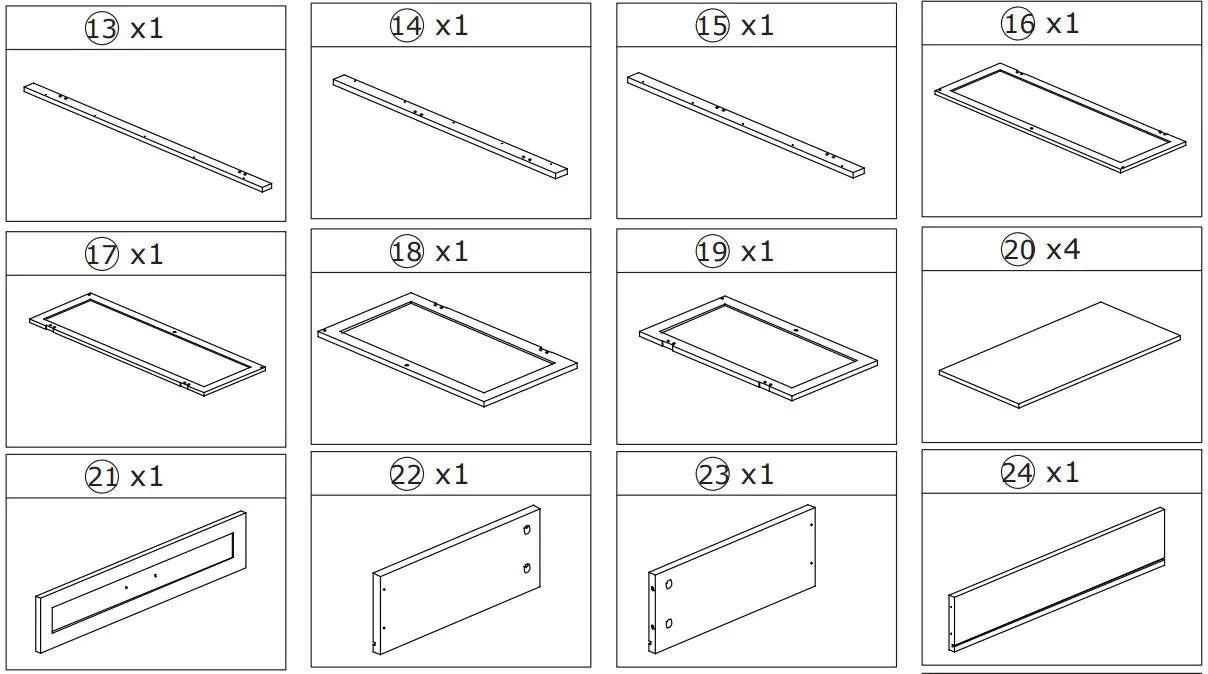 13 x1

14 x1

15 x1

16 x1

17 x1

18 x1

19 x1

20 x4

21 x1

22 x1

23 x1

24 x1