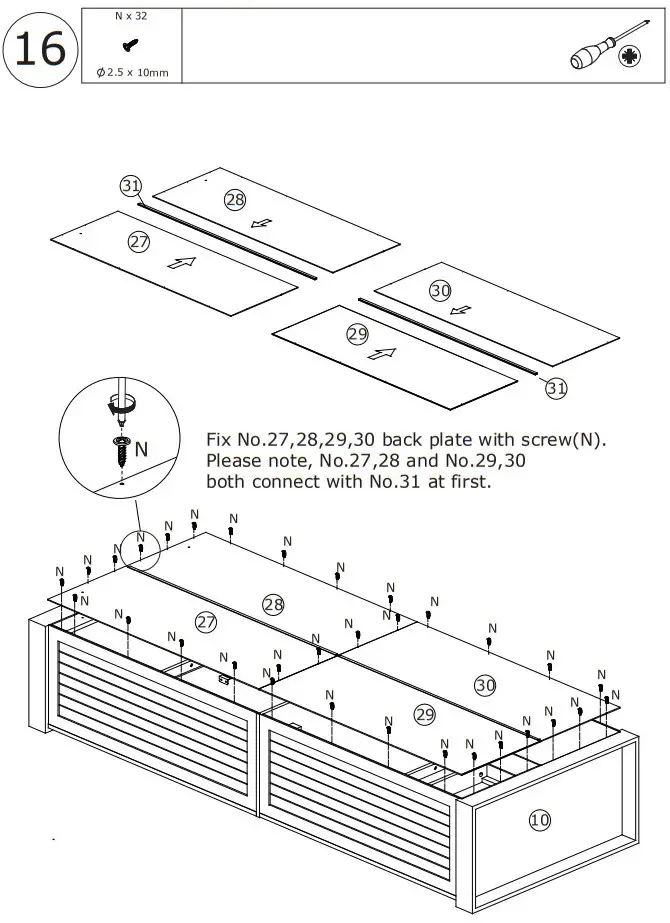 16

N x 32

$\phi$2.5 x 10mm

31
28
27
30
29
31

N

Fix No.27,28,29,30 back plate with screw(N). Please note, No.27,28 and No.29,30 both connect with No.31 at first.

N N N N N N N N N N N N N N N N N N N N N N N N N N N N N N N N

28
27
30
29
10