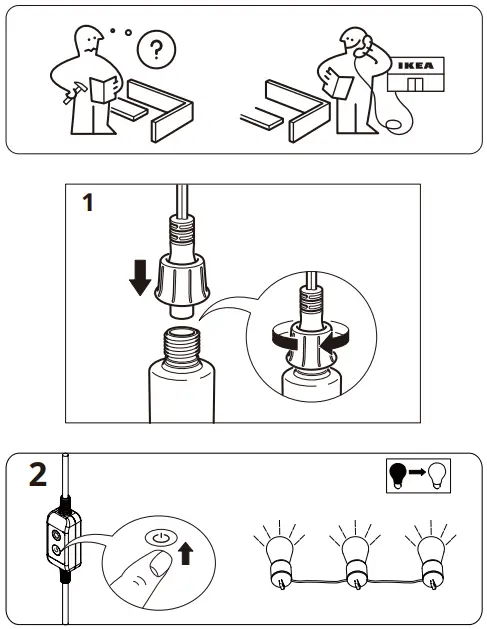 ?

IKEA

1

2