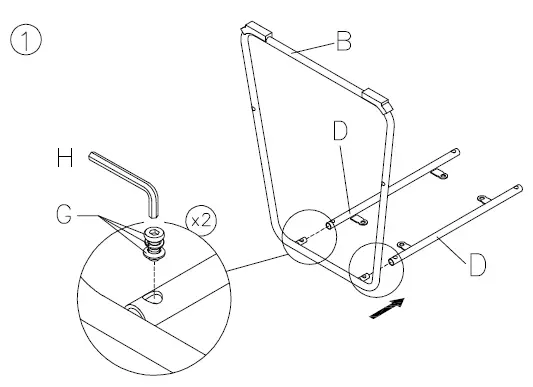 1

B

D

H

G

x2

D