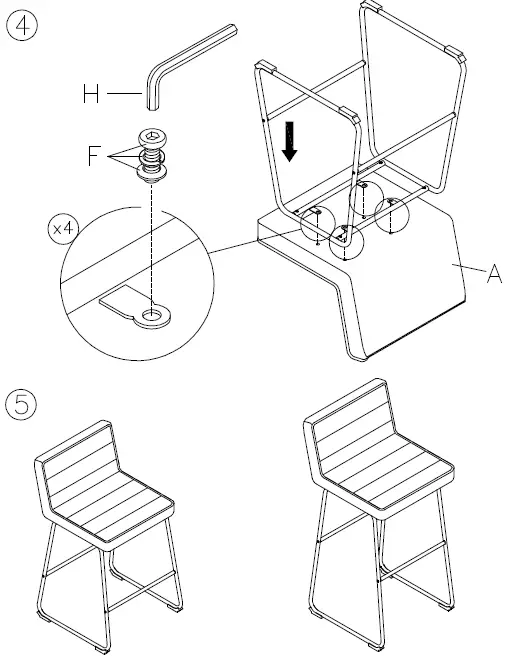 ④

H

F

x4

A

⑤