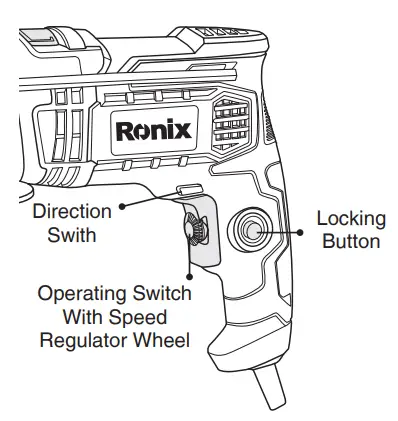 Ronix

Direction Swith

Locking Button

Operating Switch With Speed Regulator Wheel