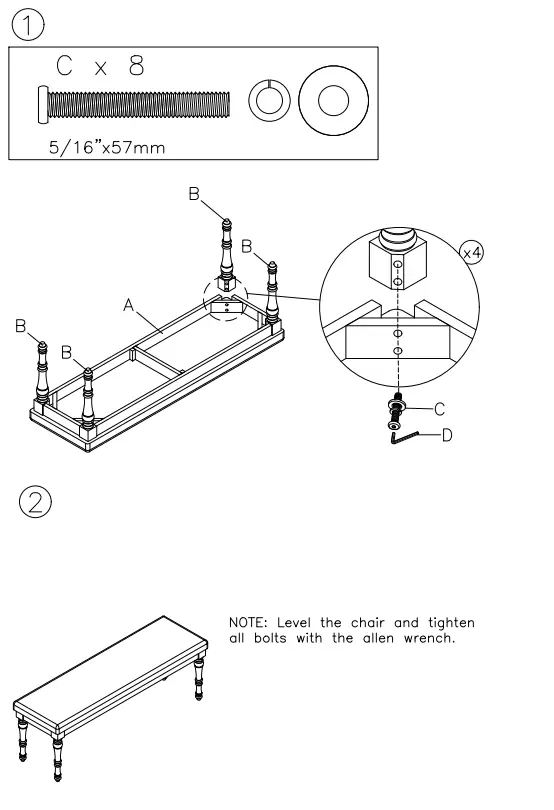 ①

C x 8

5/16"x57mm

B

B

A

B

B

x4

C

D

②

NOTE: Level the chair and tighten all bolts with the allen wrench.