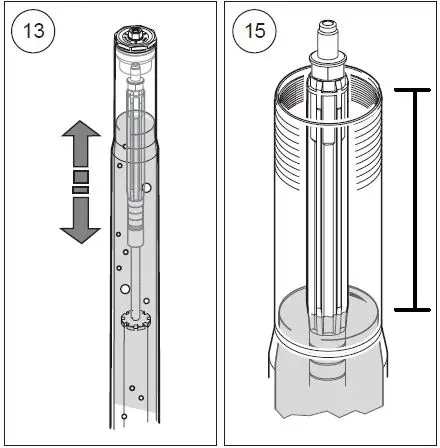 13

15