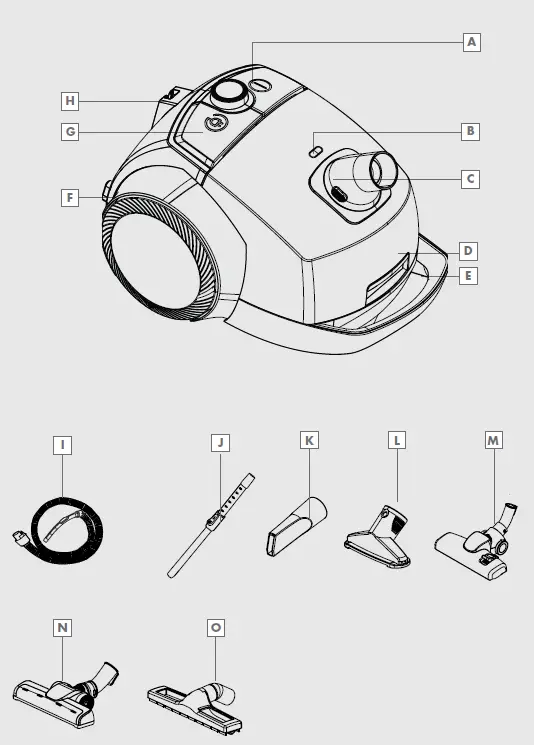 A
H
G
B
C
F
D
E
I
J
K
L
M
N
O