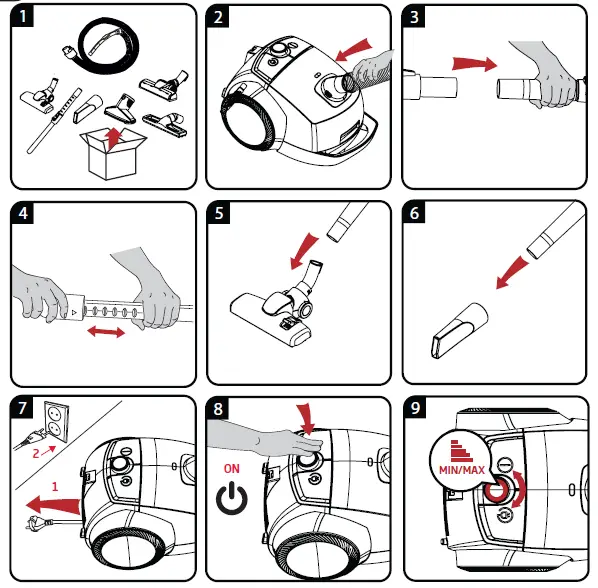 1

2

3

4

5

6

7

2

1

8

ON

9

MIN/MAX