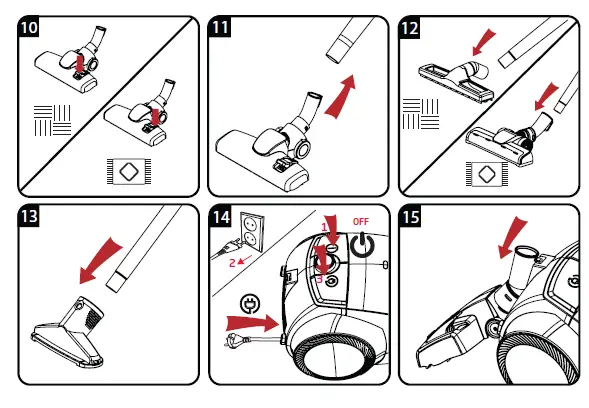 10

11

12

13

14

1

OFF

2

3

15