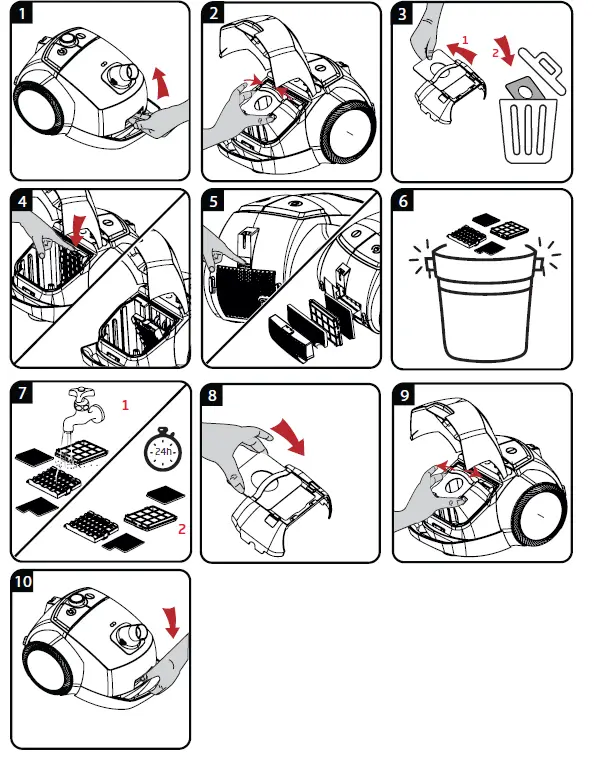 1

2

3
1
2

4

5

6

7
1
24h
2

8

9

10