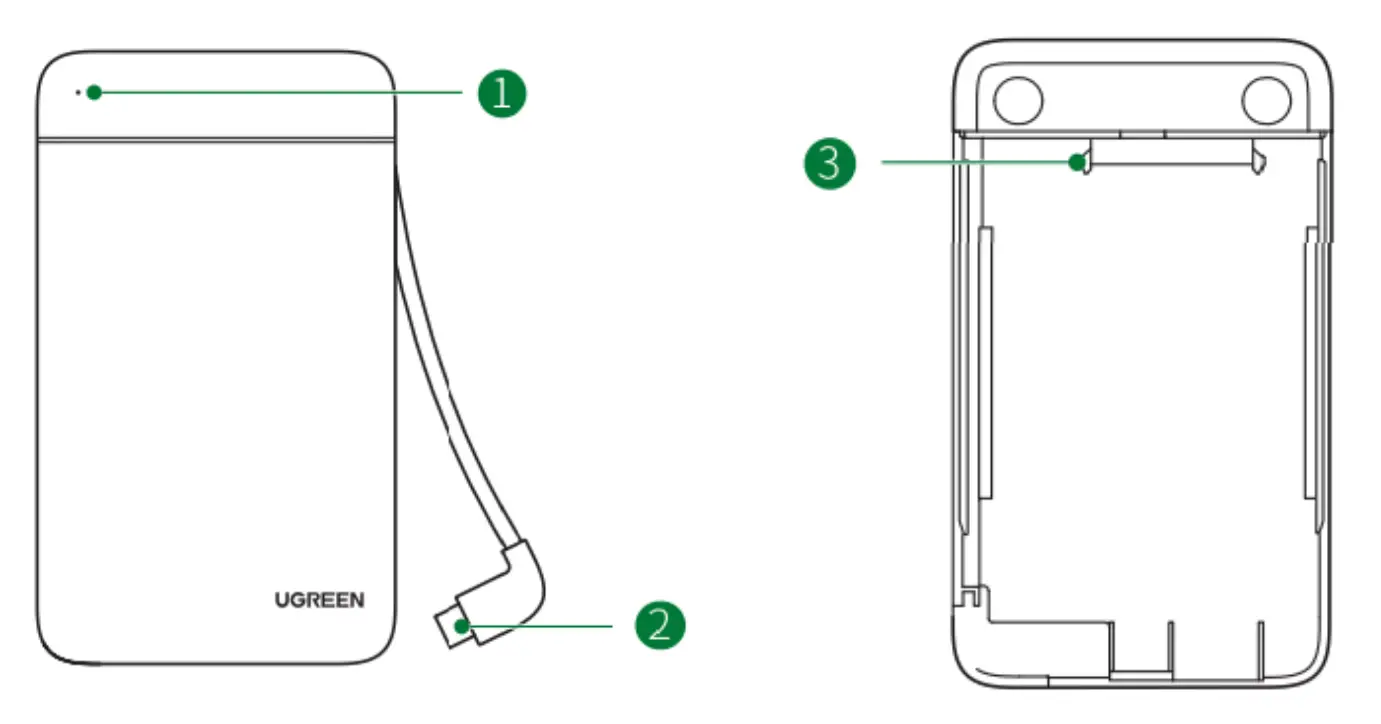 1
UGREEN
2
3