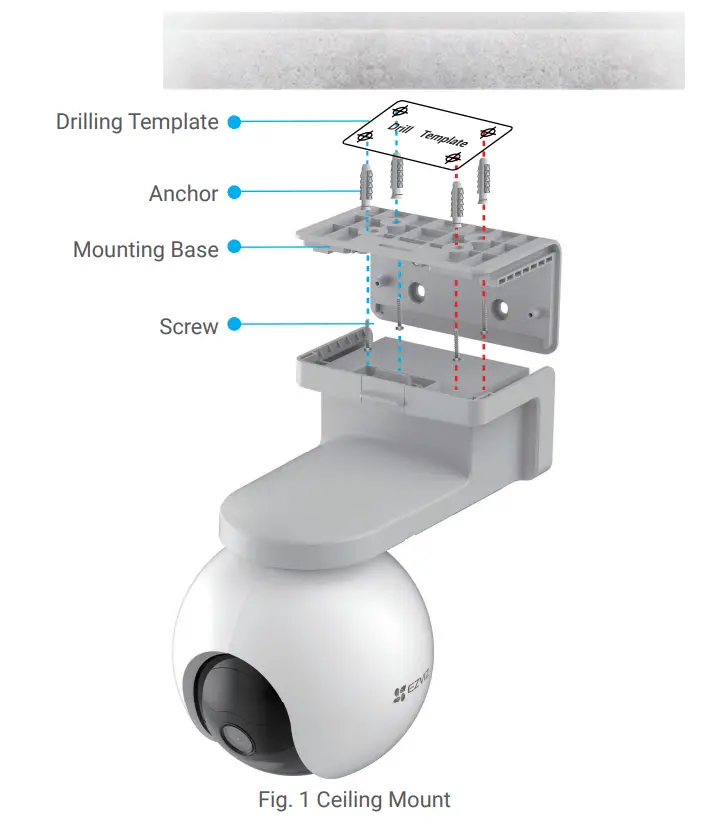 Drilling Template

Drill Template

Anchor

Mounting Base

Screw

EZVIZ

Fig. 1 Ceiling Mount