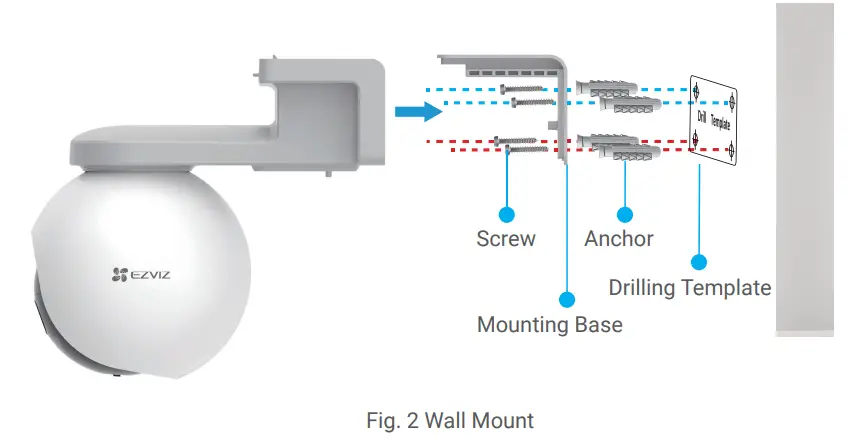 EZVIZ

Drill Template

Screw

Anchor

Drilling Template

Mounting Base

Fig. 2 Wall Mount