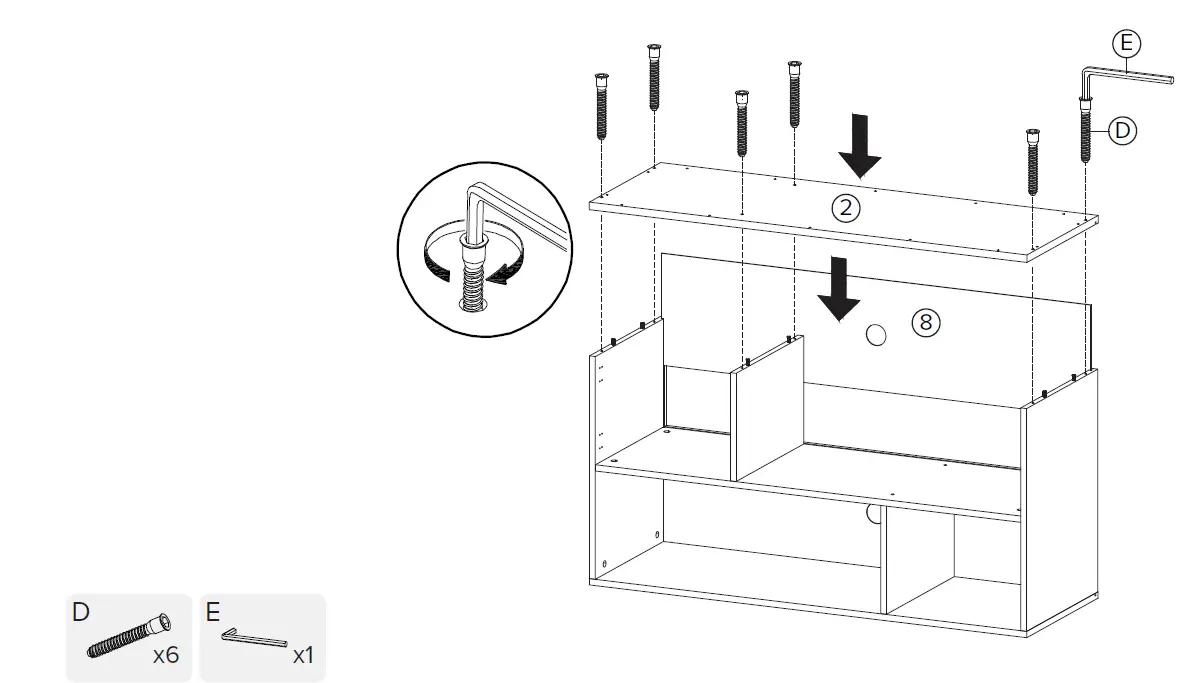 E
D
2
8
D
x6
E
x1