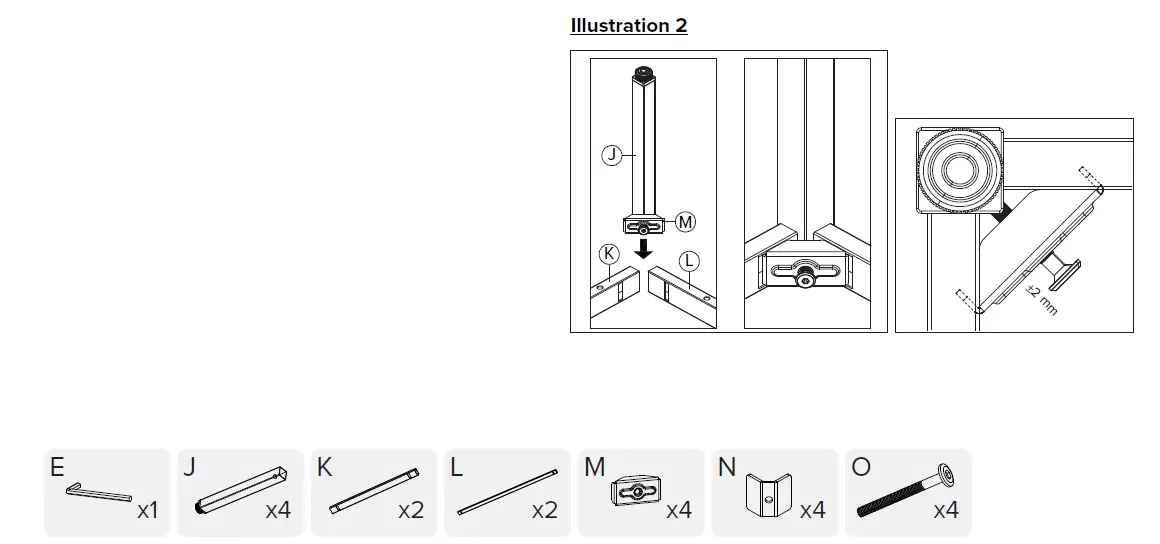 Illustration 2

J
M
K
L

±2 mm

E x1
J x4
K x2
L x2
M x4
N x4
O x4